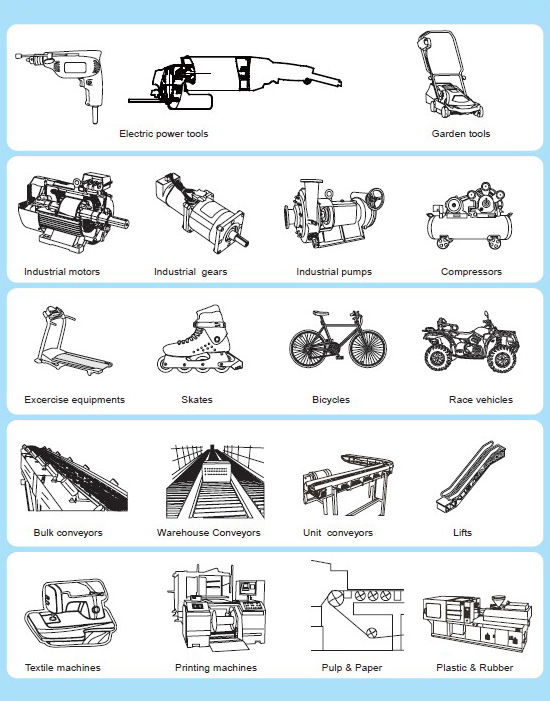 Electric power tools

Garden tools

Industrial motors

Industrial  gears

Industrial pumps

Compressors

Excercise equipments

Skates

Bicycles

Race vehicles

Bulk conveyors

Warehouse Conveyors

Unit  conveyors

Lifts

Textile machines

Printing machines

Pulp & Paper

Plastic & Rubber